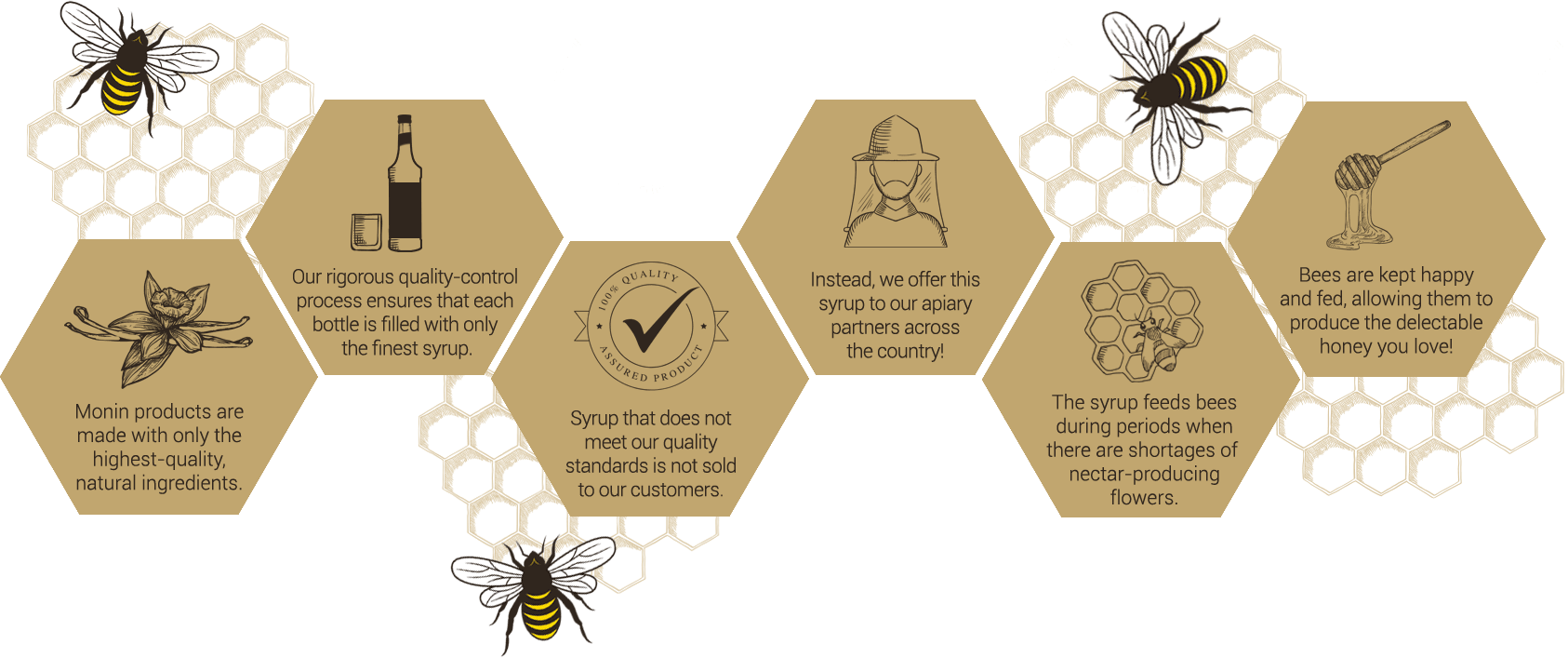 Monin products are made with only the highest-quality, natural ingredients.

Our rigorous quality-control process ensures that each bottle is filled with only the finest syrup.

100% QUALITY ASSURED PRODUCT

Syrup that does not meet our quality standards is not sold to our customers.

Instead, we offer this syrup to our apiary partners across the country!

The syrup feeds bees during periods when there are shortages of nectar-producing flowers.

Bees are kept happy and fed, allowing them to produce the delectable honey you love!